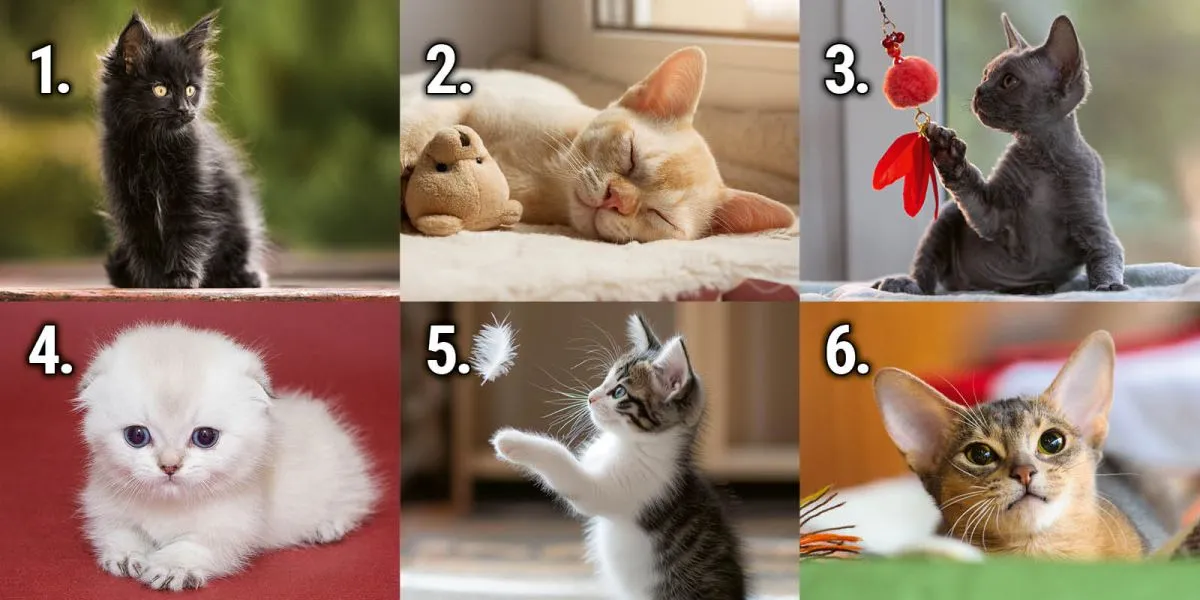 1.

2.

3.

4.

5.

6.